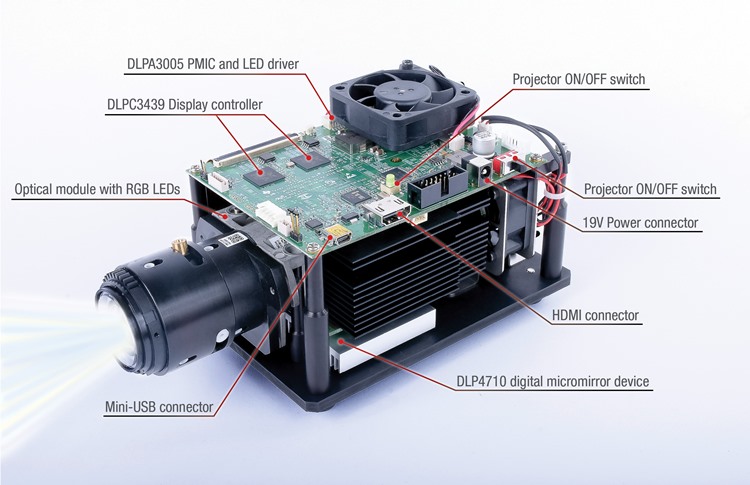 DLPA3005 PMIC and LED driver

Projector ON/OFF switch

DLPC3439 Display controller

Optical module with RGB LEDs

Projector ON/OFF switch

19V Power connector

HDMI connector

DLP4710 digital micromirror device

Mini-USB connector